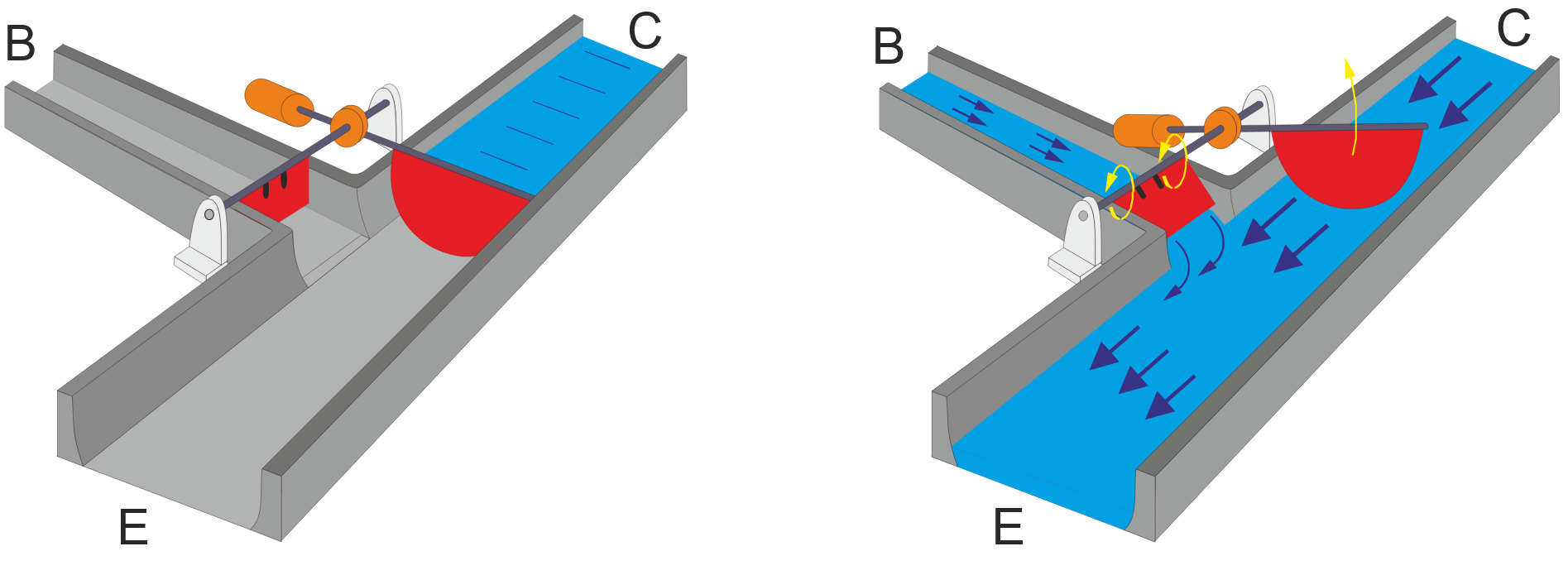 B
C
E
B
C
E